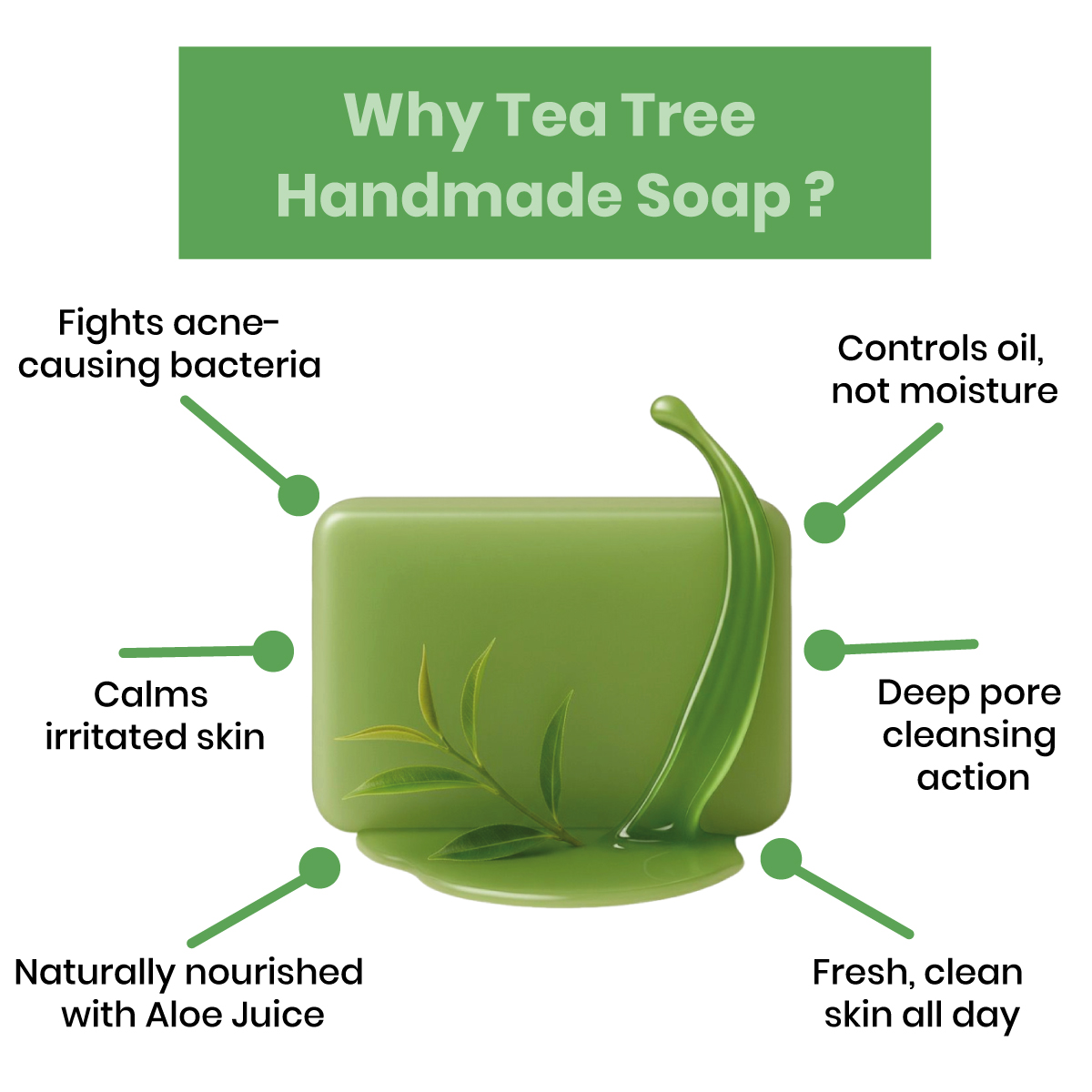 Why Tea Tree Handmade Soap ?

Fights acne-causing bacteria

Controls oil, not moisture

Calms irritated skin

Deep pore cleansing action

Naturally nourished with Aloe Juice

Fresh, clean skin all day